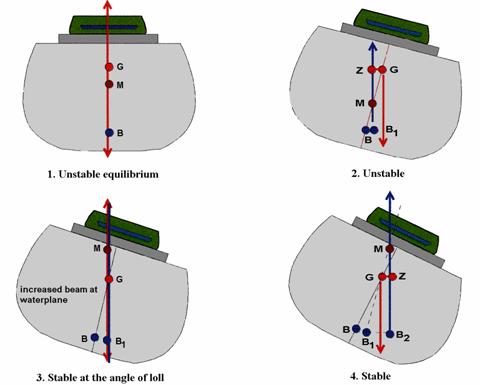 G
M
B

1. Unstable equilibrium

Z
G
M
B
$B_1$

2. Unstable

M
G
increased beam at waterplane
B
$B_1$

3. Stable at the angle of loll

M
G
Z
B
$B_1$
$B_2$

4. Stable